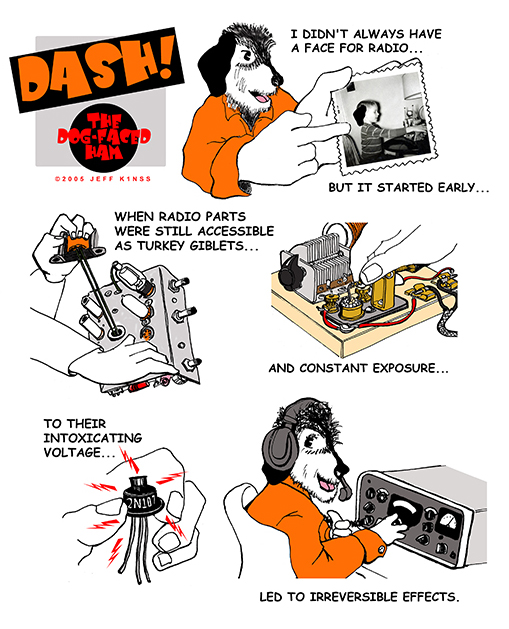 DASH!

THE DOG-FACED HAM

©2005 JEFF K1NSS

I DIDN'T ALWAYS HAVE A FACE FOR RADIO...

BUT IT STARTED EARLY...

WHEN RADIO PARTS WERE STILL ACCESSIBLE AS TURKEY GIBLETS...

AND CONSTANT EXPOSURE...

TO THEIR INTOXICATING VOLTAGE...

2N107

LED TO IRREVERSIBLE EFFECTS.